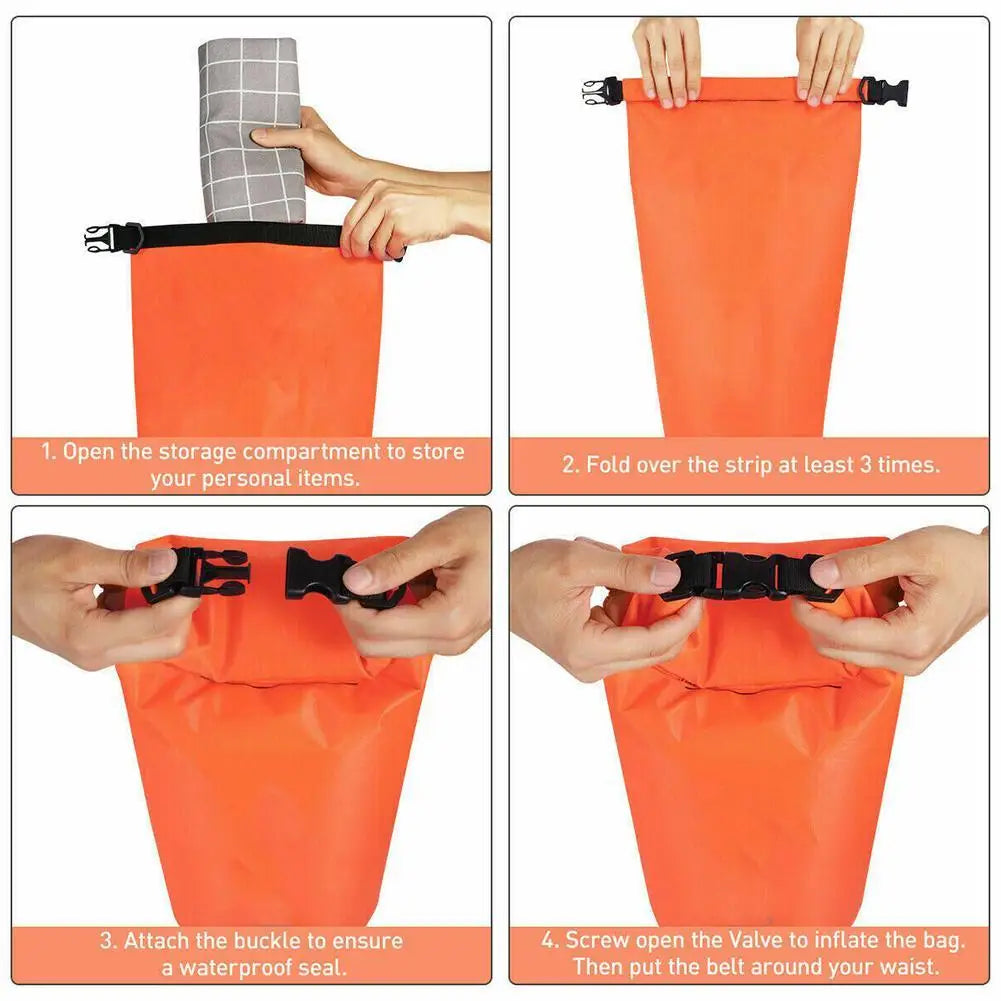 1. Open the storage compartment to store your personal items.

2. Fold over the strip at least 3 times.

3. Attach the buckle to ensure a waterproof seal.

4. Screw open the Valve to inflate the bag. Then put the belt around your waist.