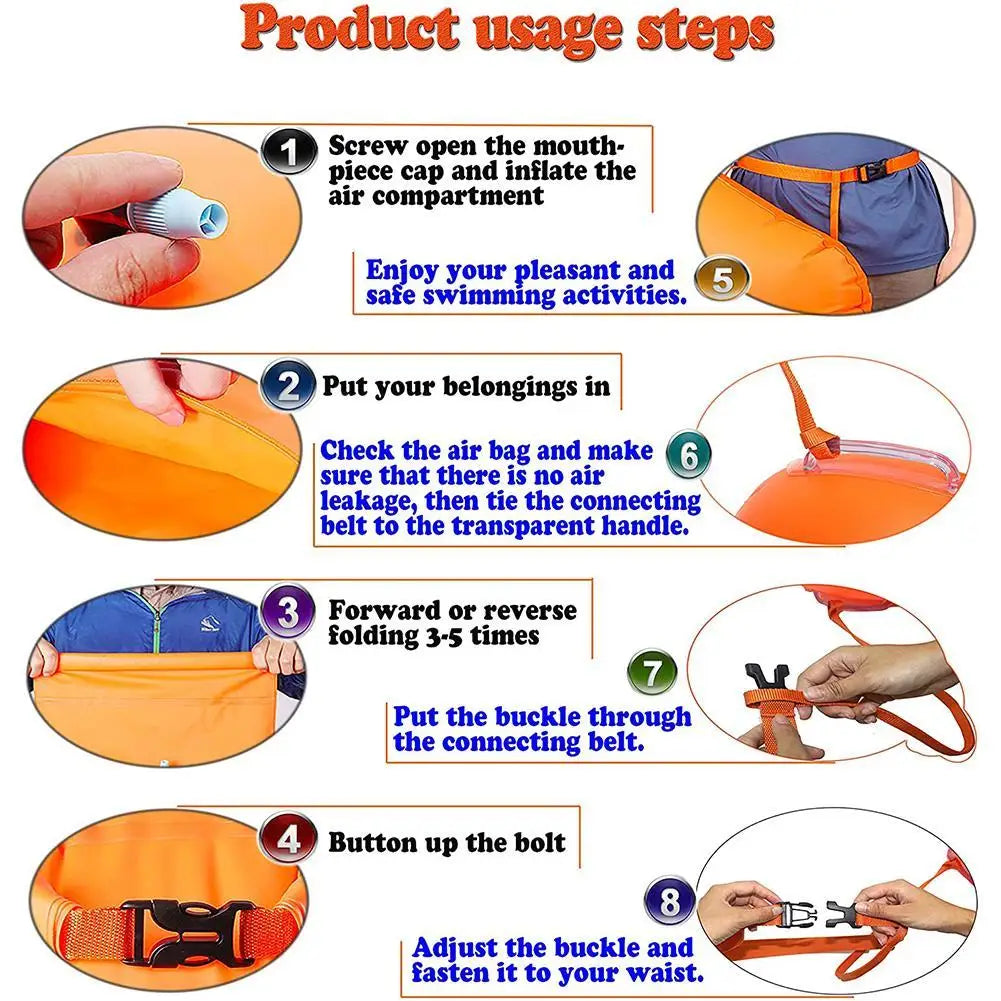 Product usage steps

1 Screw open the mouthpiece cap and inflate the air compartment

Enjoy your pleasant and safe swimming activities. 5

2 Put your belongings in

Check the air bag and make sure that there is no air leakage, then tie the connecting belt to the transparent handle. 6

3 Forward or reverse folding 3-5 times

7 Put the buckle through the connecting belt.

4 Button up the bolt

8 Adjust the buckle and fasten it to your waist.