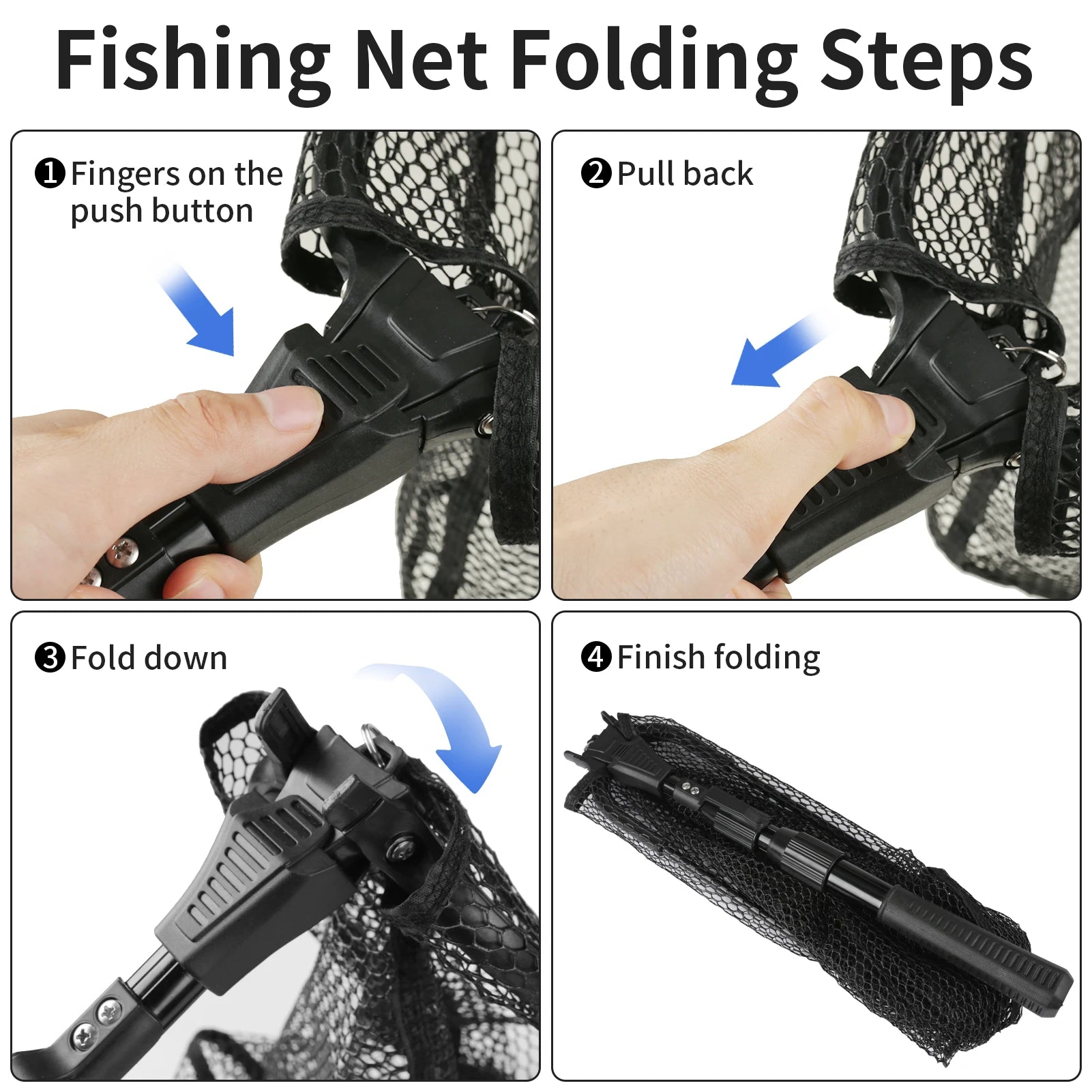 Fishing Net Folding Steps

❶ Fingers on the push button

❷ Pull back

❸ Fold down

❹ Finish folding