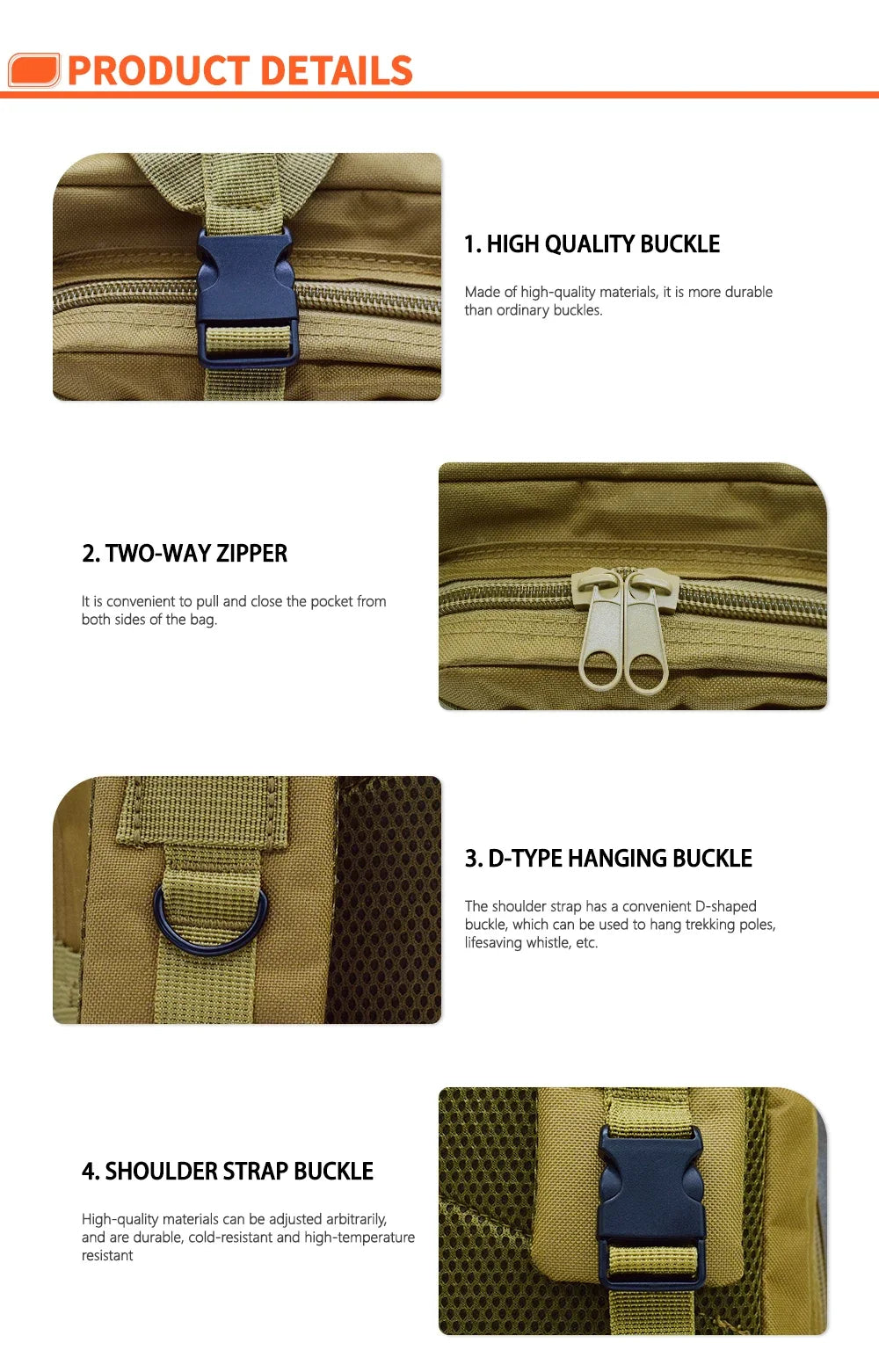 PRODUCT DETAILS

1. HIGH QUALITY BUCKLE

Made of high-quality materials, it is more durable than ordinary buckles.

2. TWO-WAY ZIPPER

It is convenient to pull and close the pocket from both sides of the bag.

3. D-TYPE HANGING BUCKLE

The shoulder strap has a convenient D-shaped buckle, which can be used to hang trekking poles, lifesaving whistle, etc.

4. SHOULDER STRAP BUCKLE

High-quality materials can be adjusted arbitrarily, and are durable, cold-resistant and high-temperature resistant