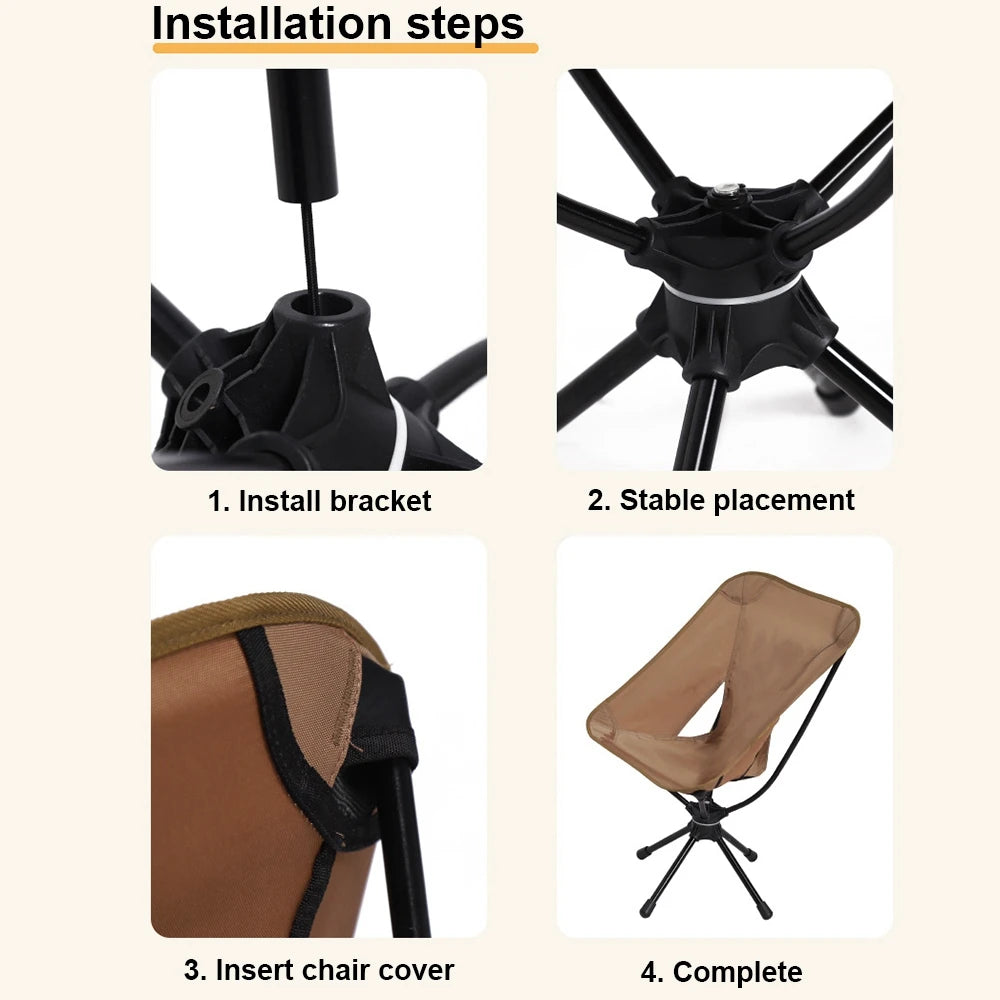 Installation steps

1. Install bracket

2. Stable placement

3. Insert chair cover

4. Complete